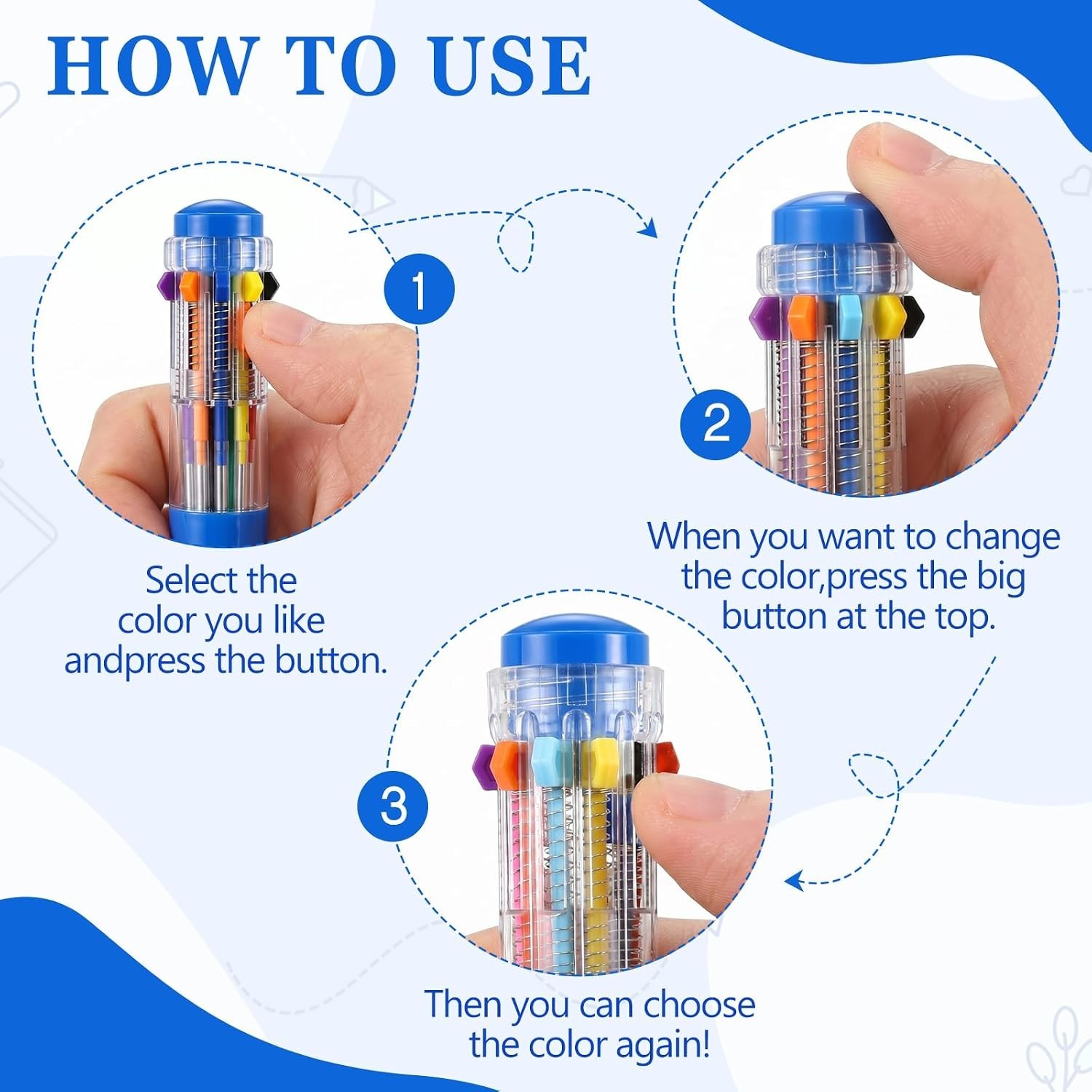 HOW TO USE

1

Select the color you like andpress the button.

2

When you want to change the color,press the big button at the top.

3

Then you can choose the color again!